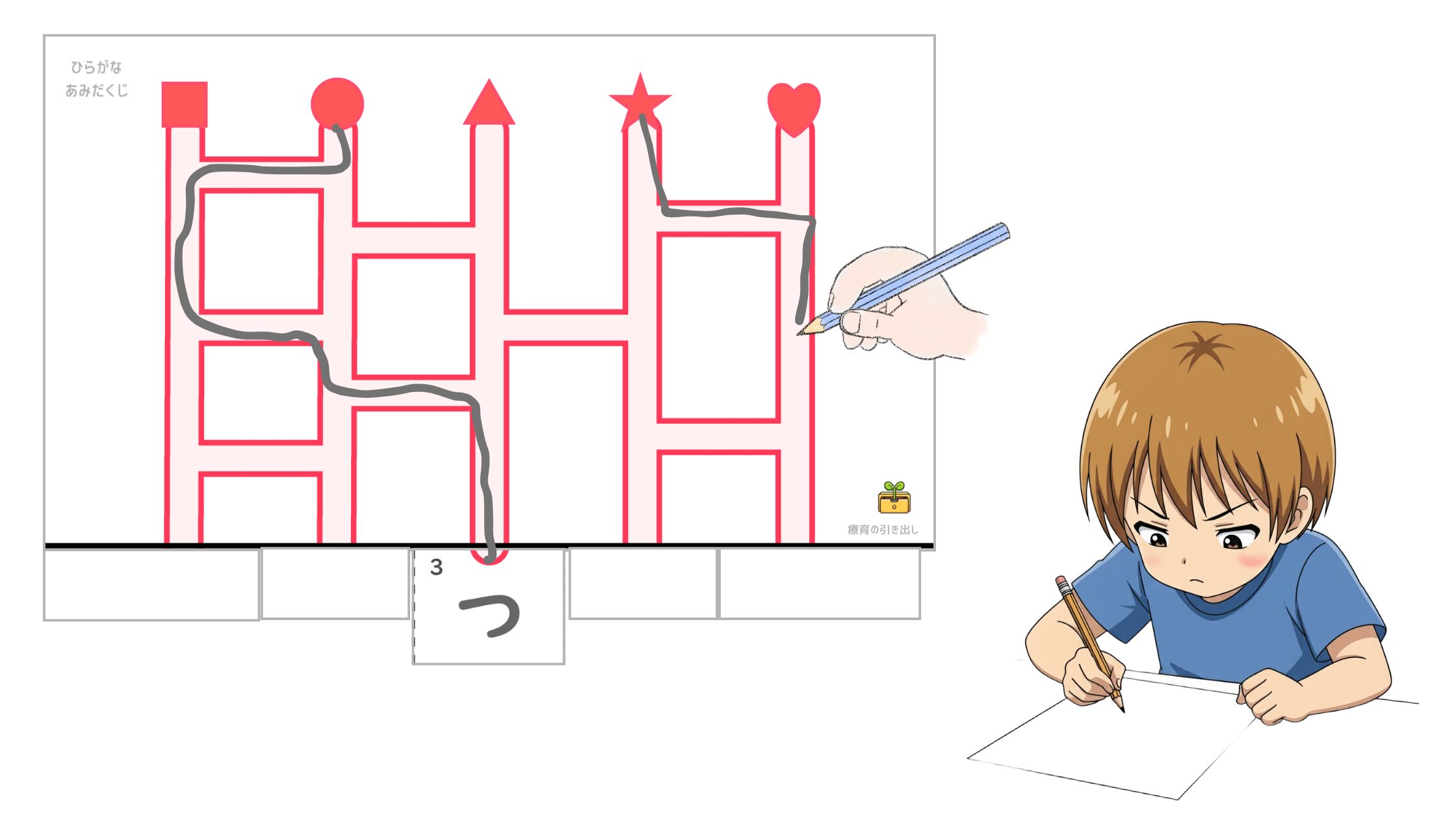 ひらがな
あみだくじ

療育の引き出し

3
つ