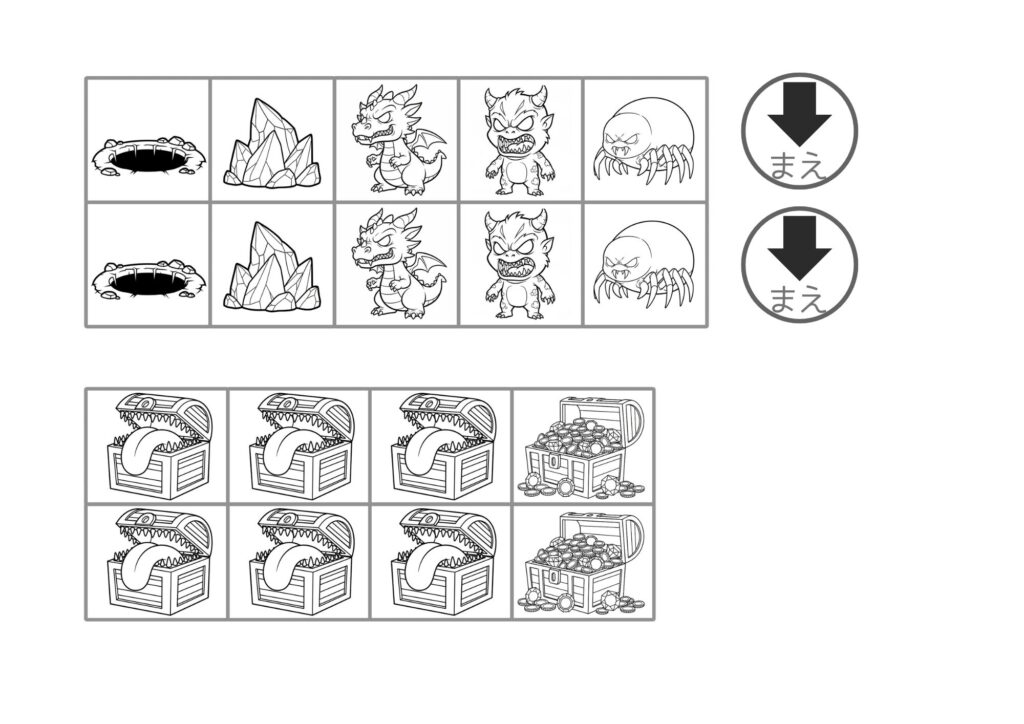 まえ

まえ