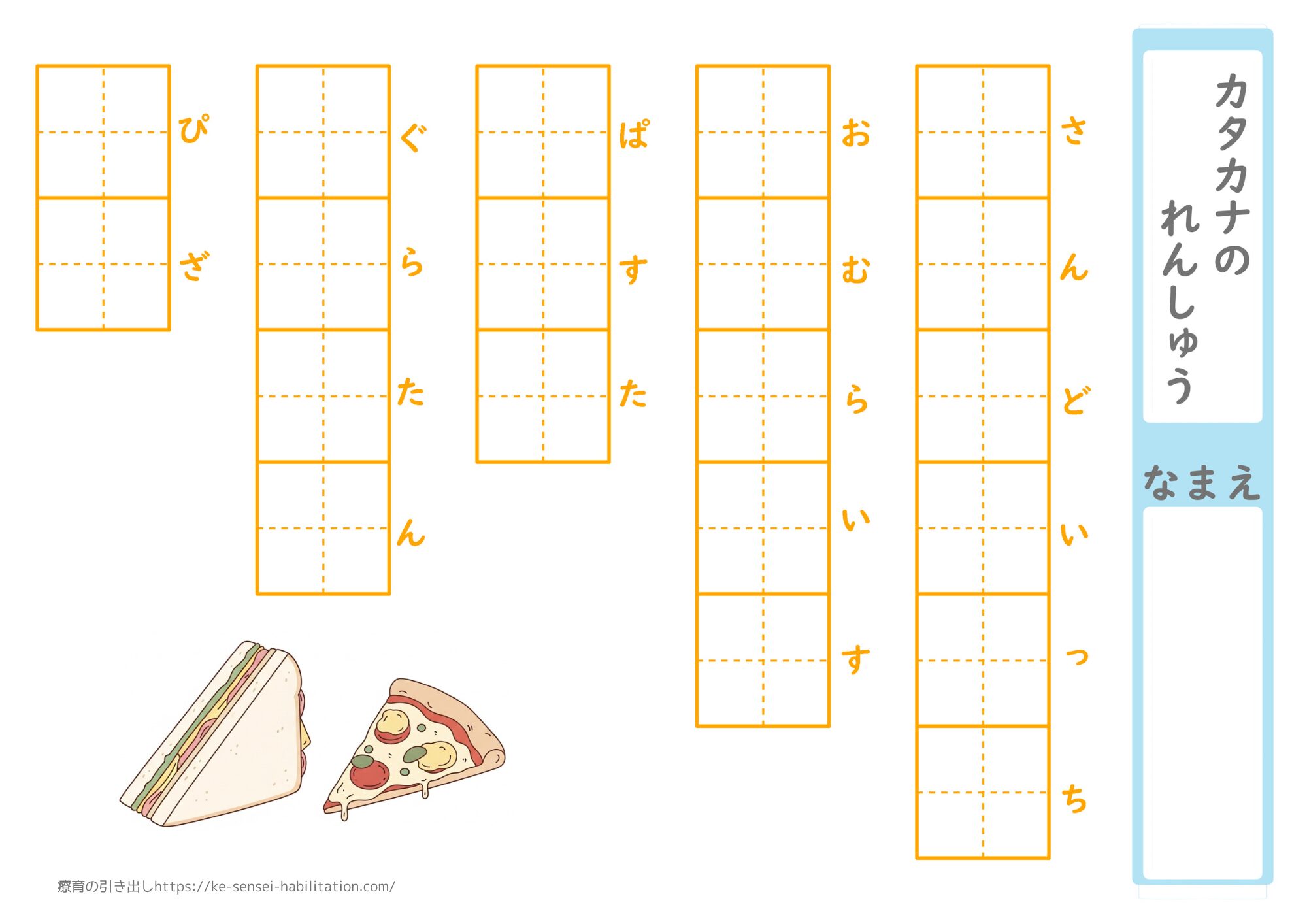 カタカナのれんしゅう

なまえ

さんどいっち

おむらいす

ぱすた

ぐらたん

ぴざ

療育の引き出しhttps://ke-sensei-habilitation.com/