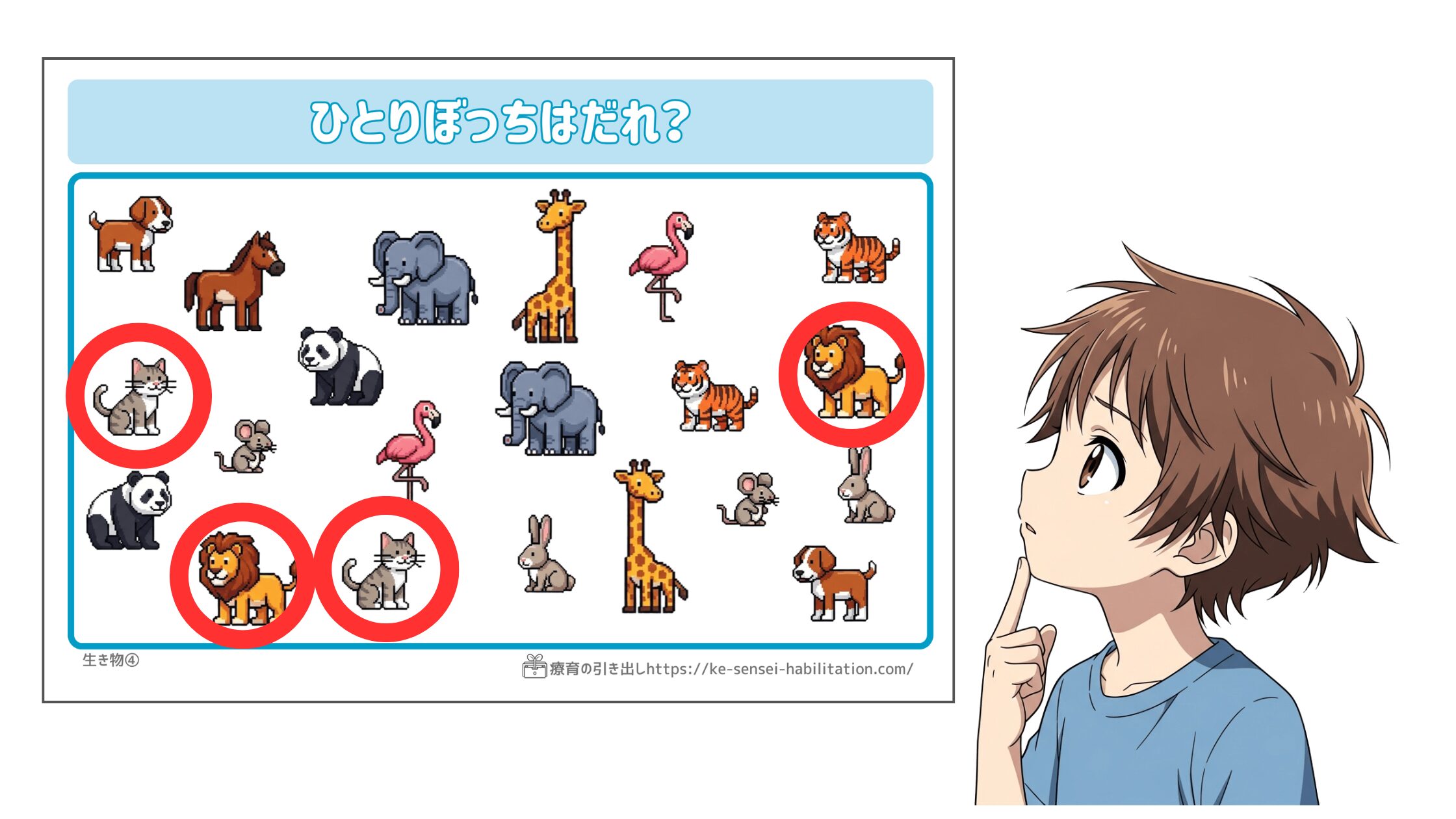 ひとりぼっちはだれ？

生き物④

療育の引き出しhttps://ke-sensei-habilitation.com/