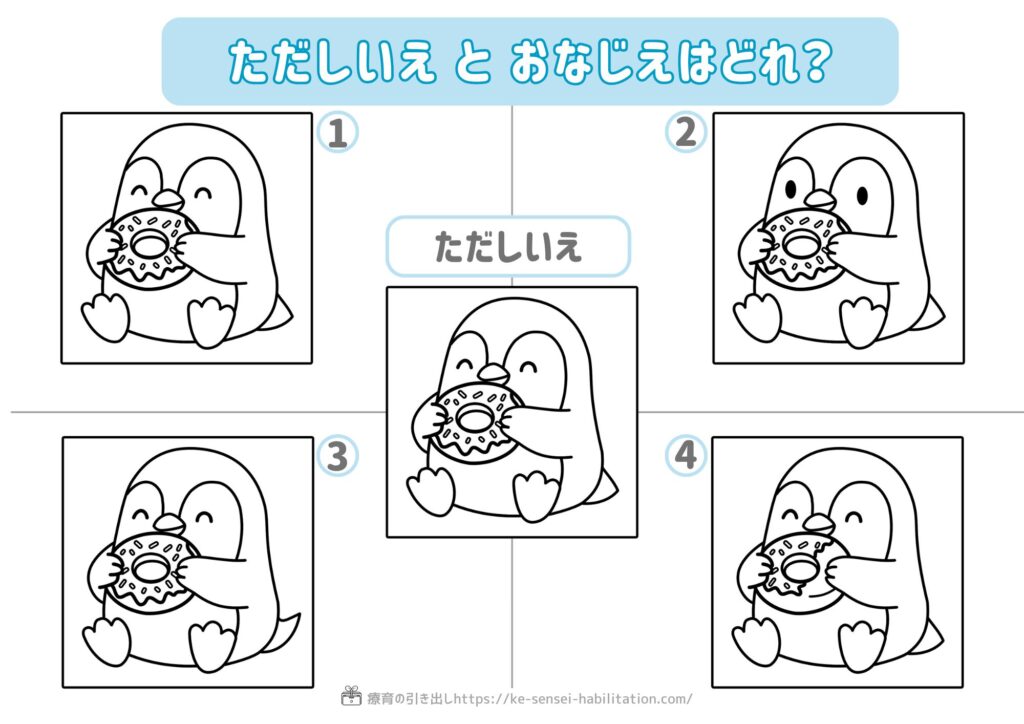 ただしいえ と おなじえはどれ?

1

2

ただしいえ

3

4

療育の引き出しhttps://ke-sensei-habilitation.com/