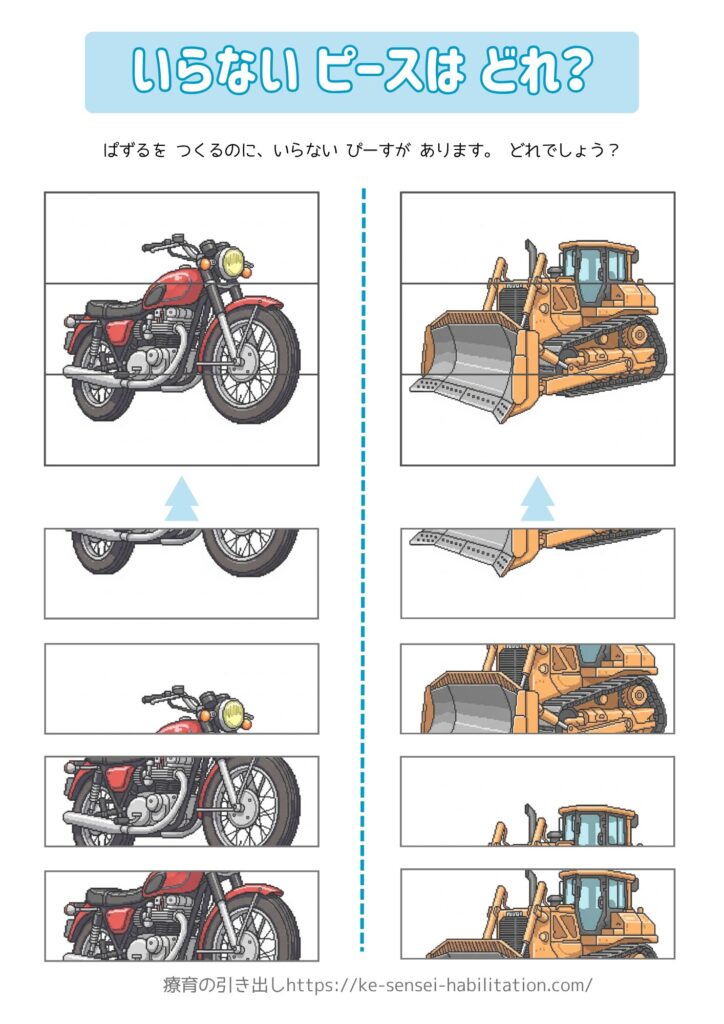 いらない ピースは どれ?

ぱずるを つくるのに、いらない ぴーすが あります。 どれでしょう?

療育の引き出しhttps://ke-sensei-habilitation.com/