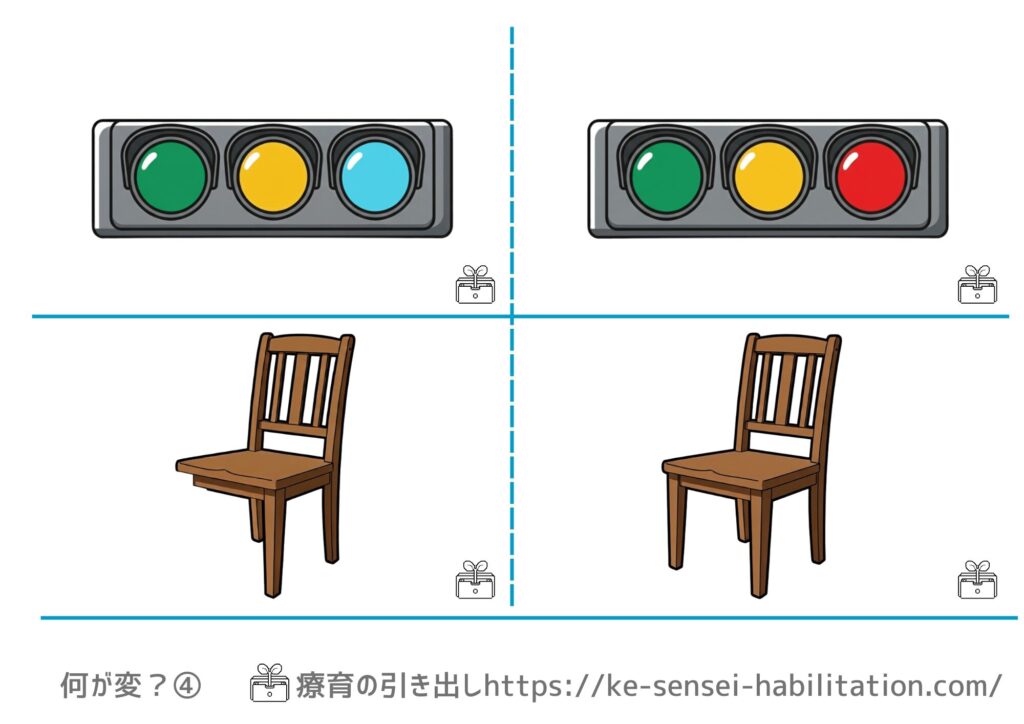 何が変？④ 療育の引き出しhttps://ke-sensei-habilitation.com/