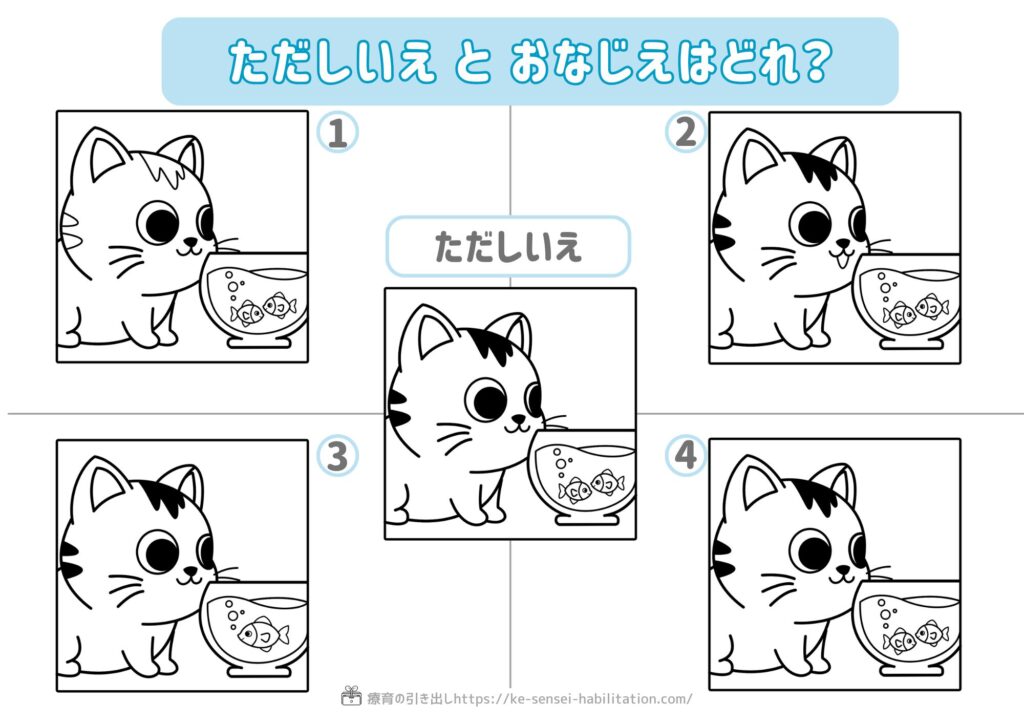 ただしいえ と おなじえはどれ?

1

2

ただしいえ

3

4

療育の引き出しhttps://ke-sensei-habilitation.com/