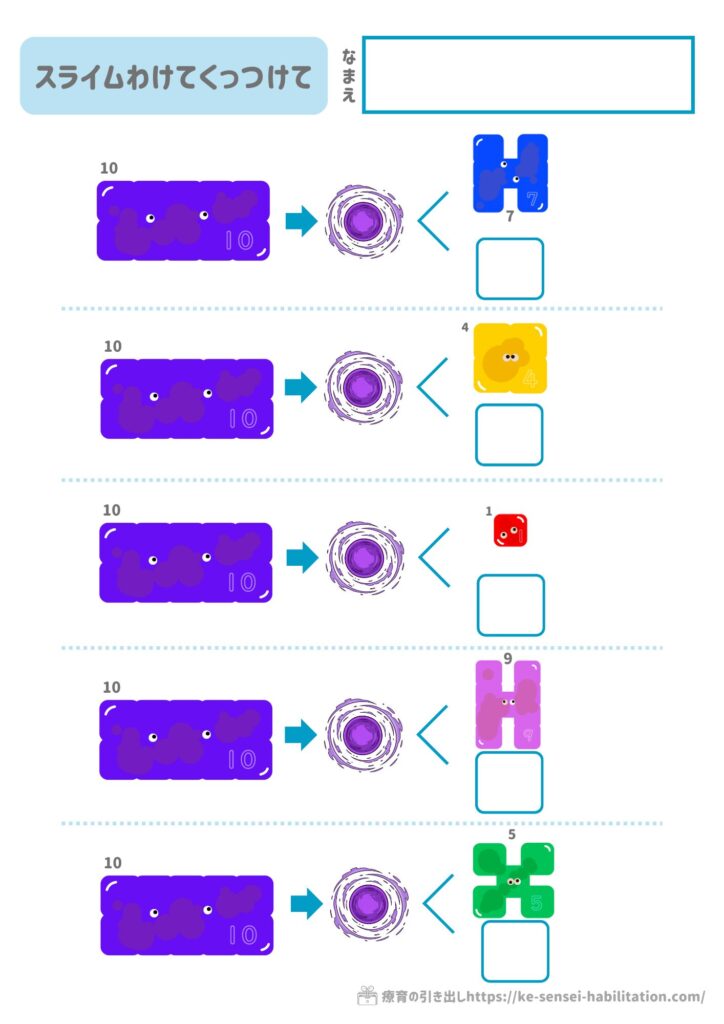 スライムわけてくっつけて

なまえ

10

10

7

7

10

10

4

4

10

10

1

1

10

10

9

9

10

10

5

5

療育の引き出しhttps://ke-sensei-habilitation.com/