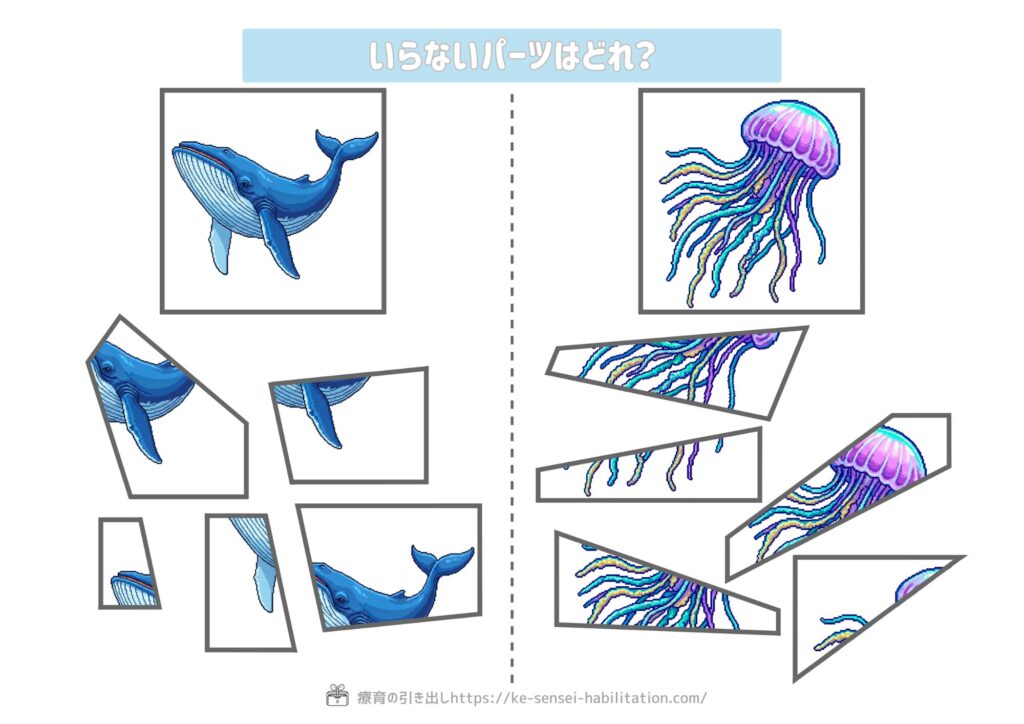 いらないパーツはどれ?

療育の引き出しhttps://ke-sensei-habilitation.com/