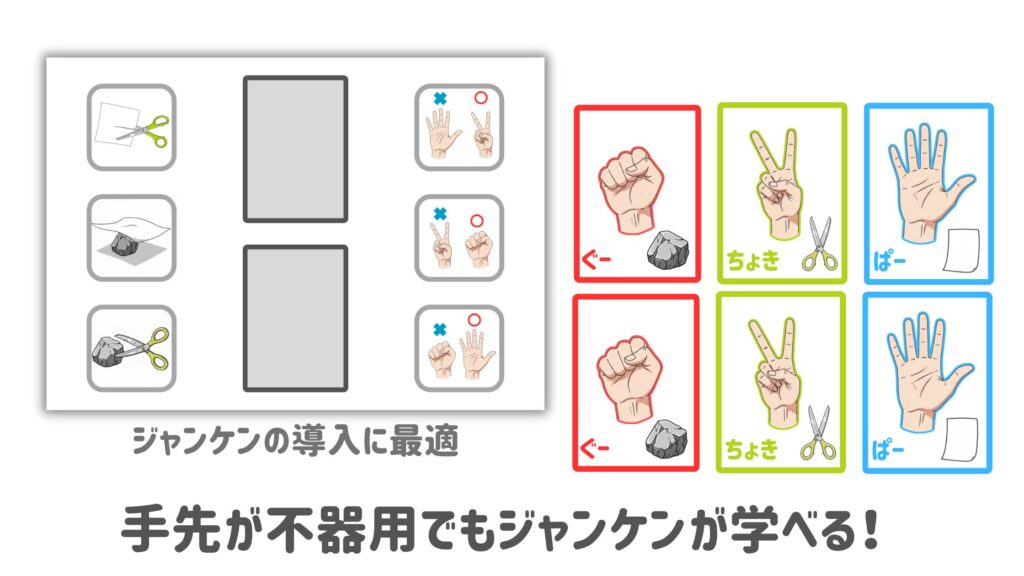 ジャンケンの導入に最適

ぐー
ちょき
ぱー
ぐー
ちょき
ぱー

手先が不器用でもジャンケンが学べる!