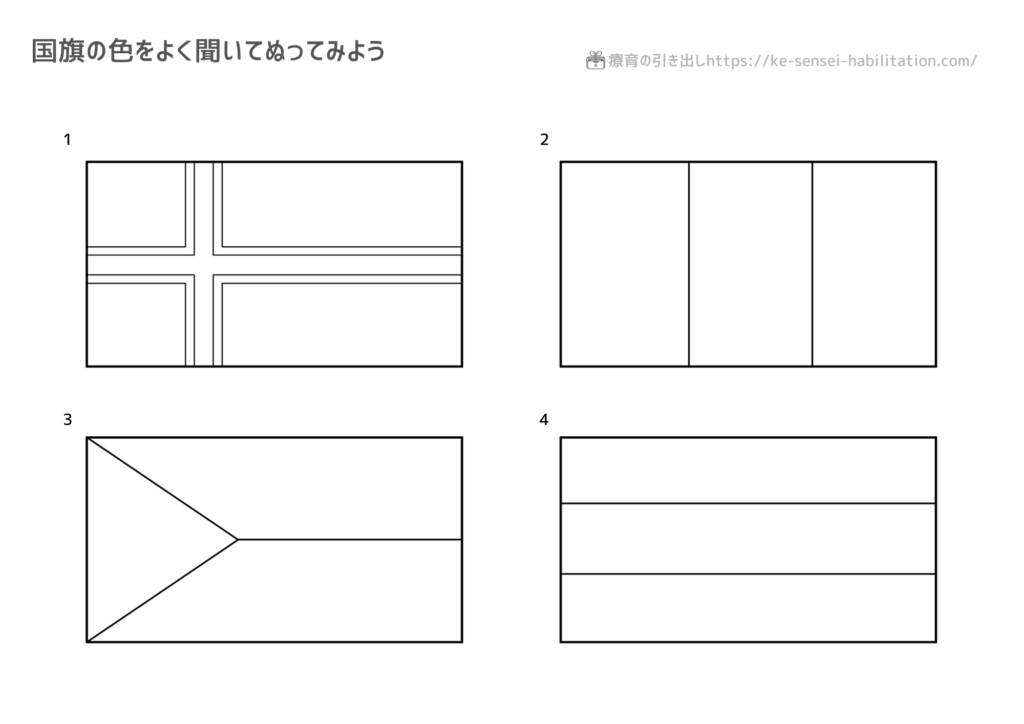 国旗の色をよく聞いてぬってみよう

療育の引き出しhttps://ke-sensei-habilitation.com/

1

2

3

4