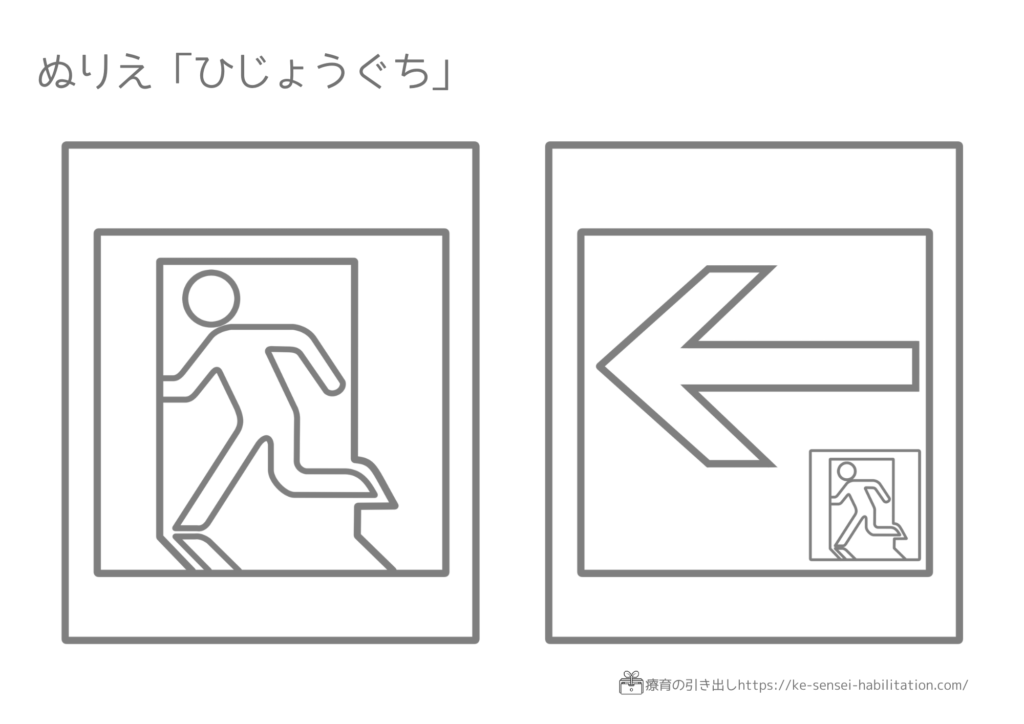 ぬりえ「ひじょうぐち」

療育の引き出しhttps://ke-sensei-habilitation.com/