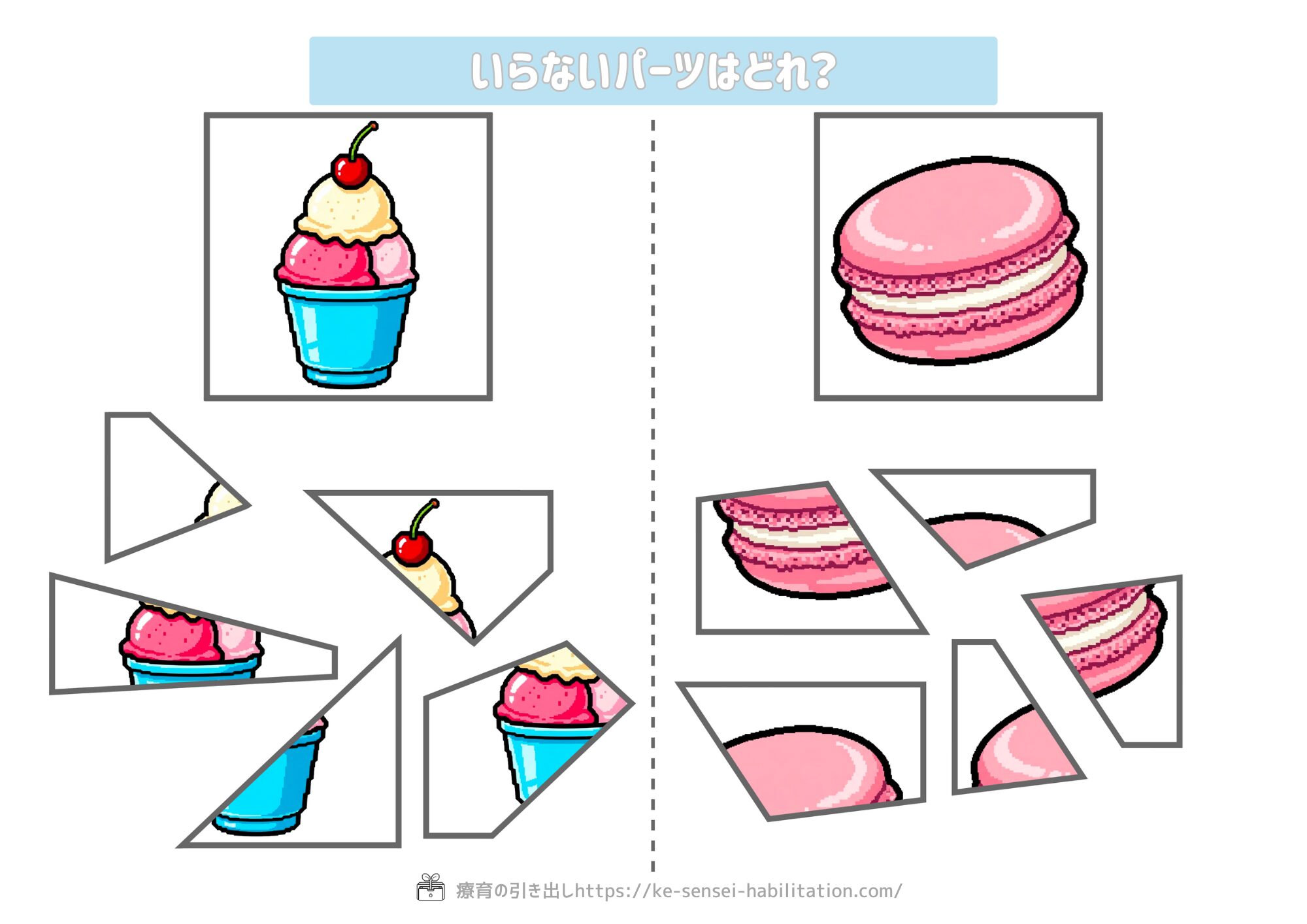 いらないパーツはどれ?

療育の引き出しhttps://ke-sensei-habilitation.com/