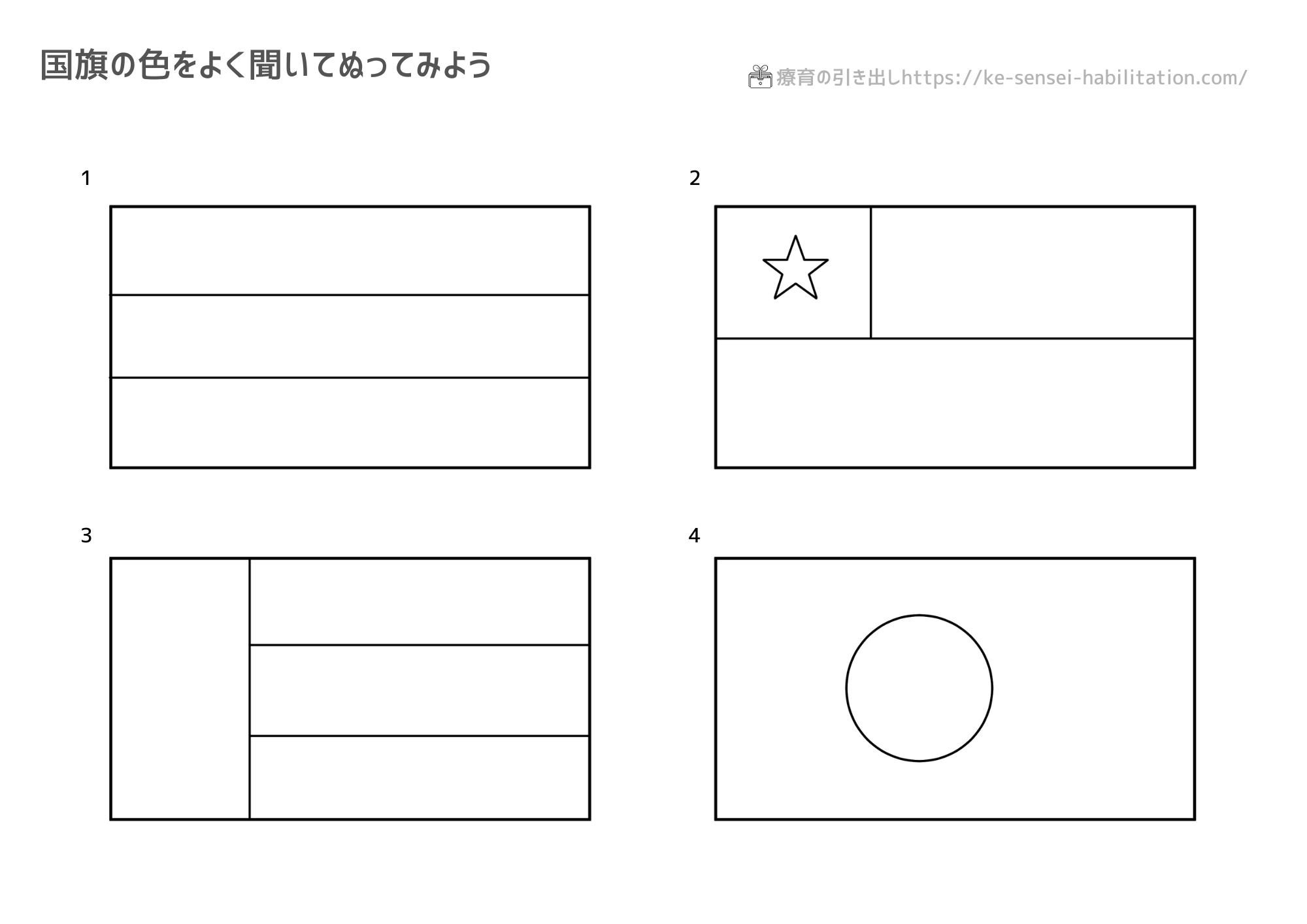 国旗の色をよく聞いてぬってみよう

療育の引き出しhttps://ke-sensei-habilitation.com/

1

2

3

4