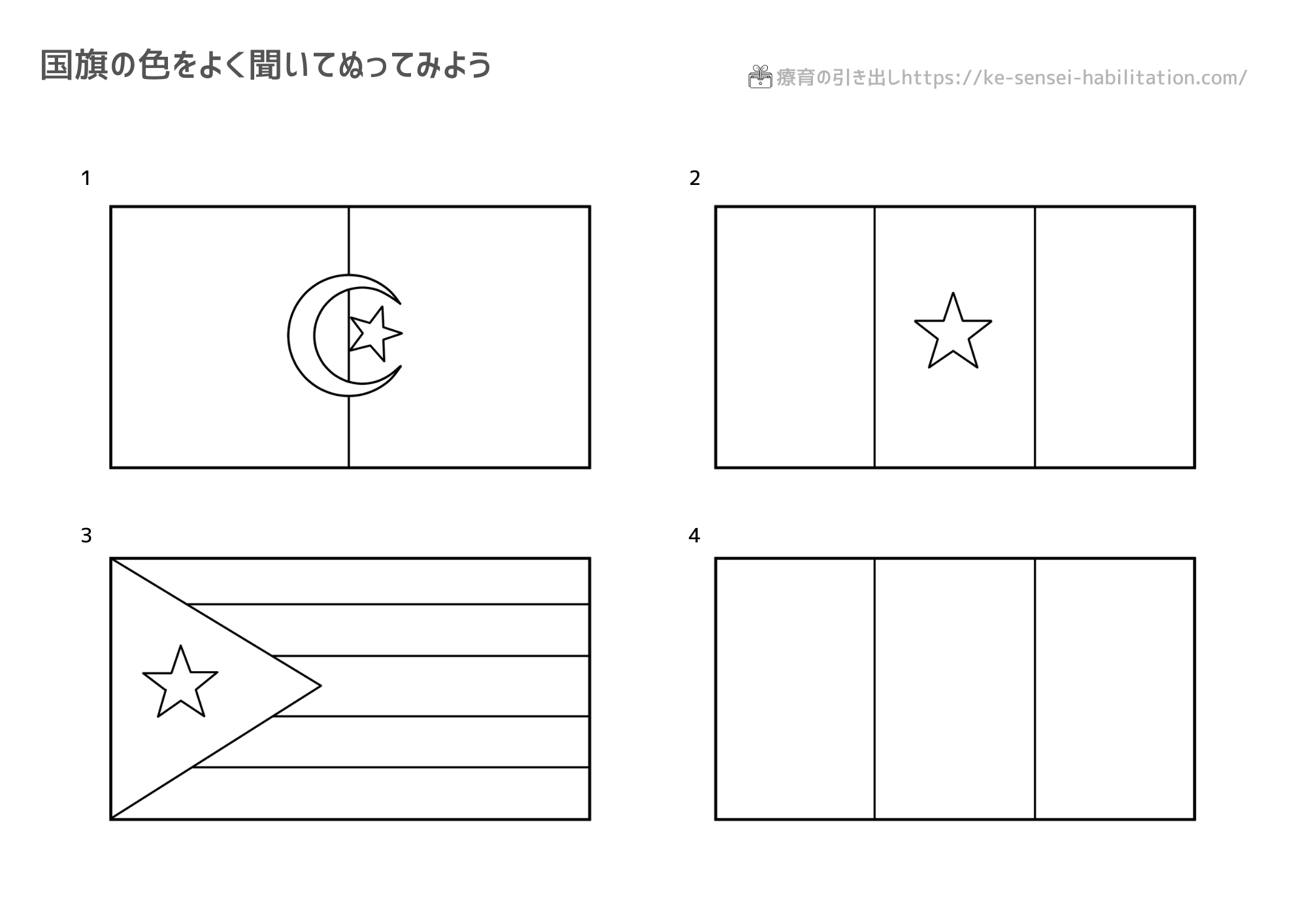 国旗の色をよく聞いてぬってみよう

療育の引き出しhttps://ke-sensei-habilitation.com/

1

2

3

4