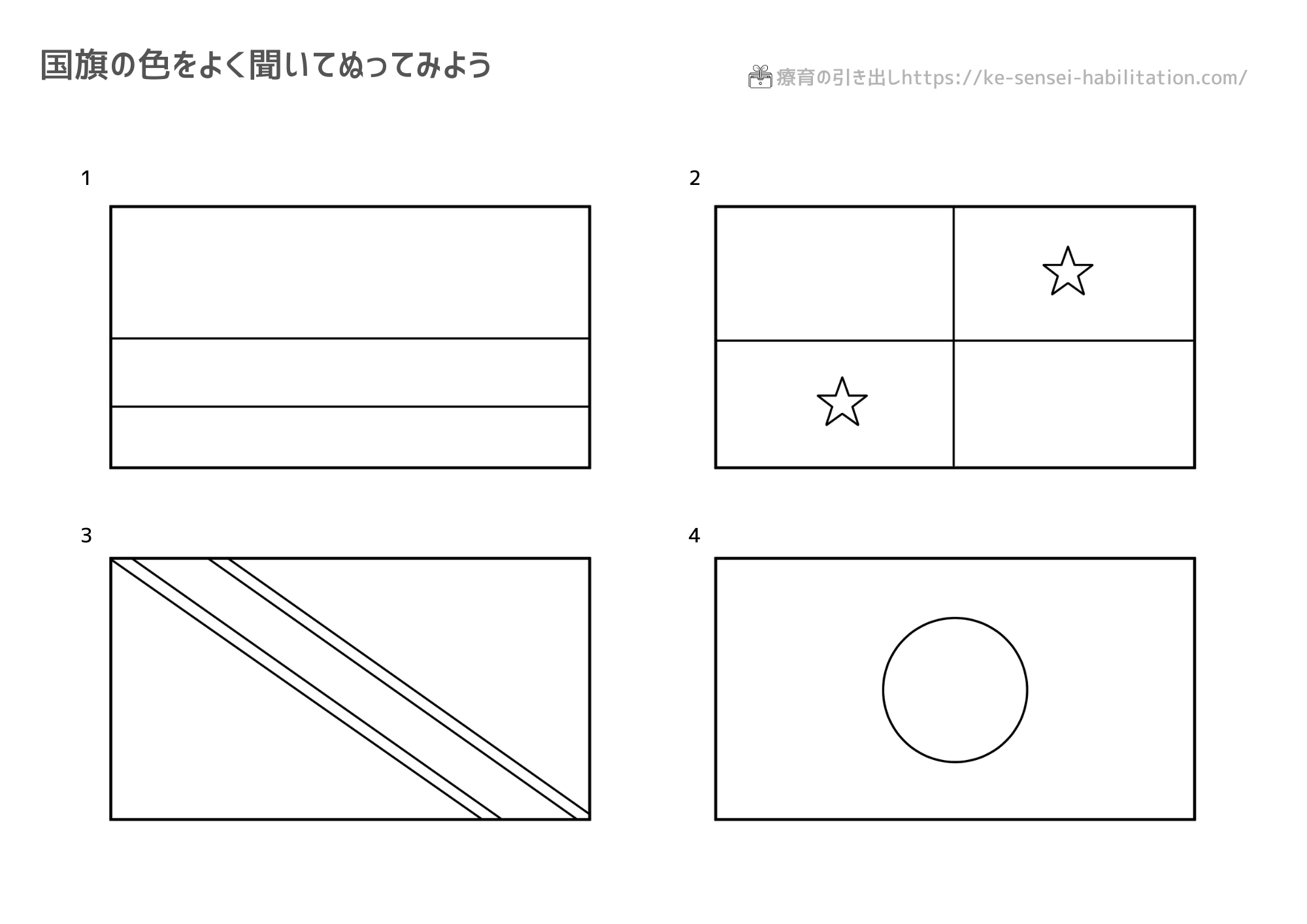 国旗の色をよく聞いてぬってみよう

療育の引き出しhttps://ke-sensei-habilitation.com/

1

2

3

4