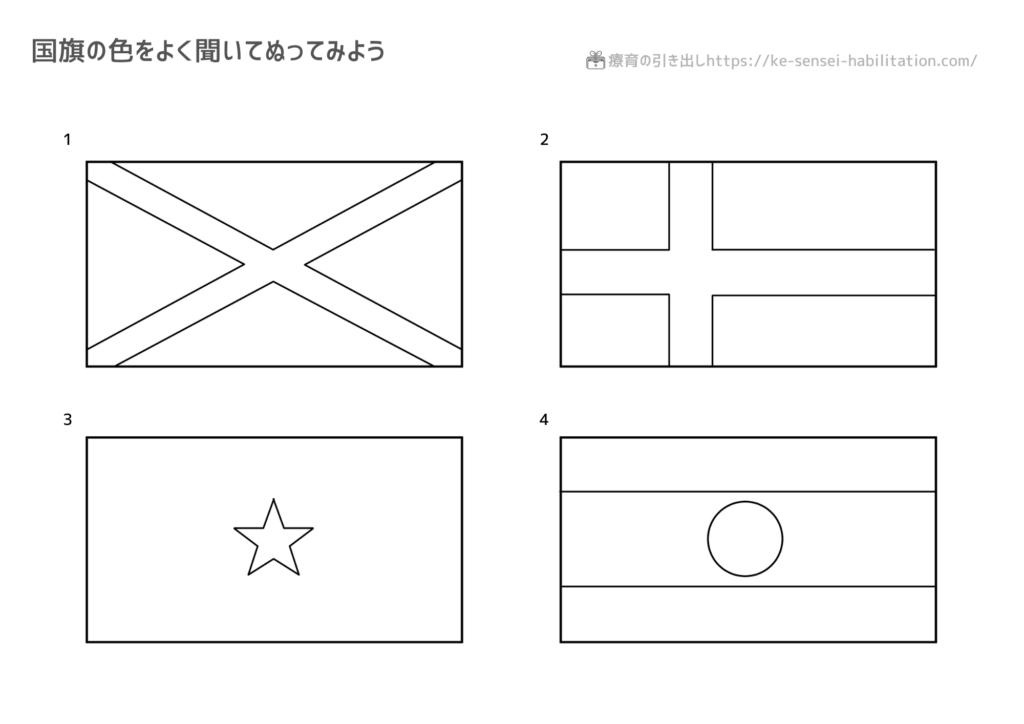 国旗の色をよく聞いてぬってみよう

療育の引き出しhttps://ke-sensei-habilitation.com/

1

2

3

4