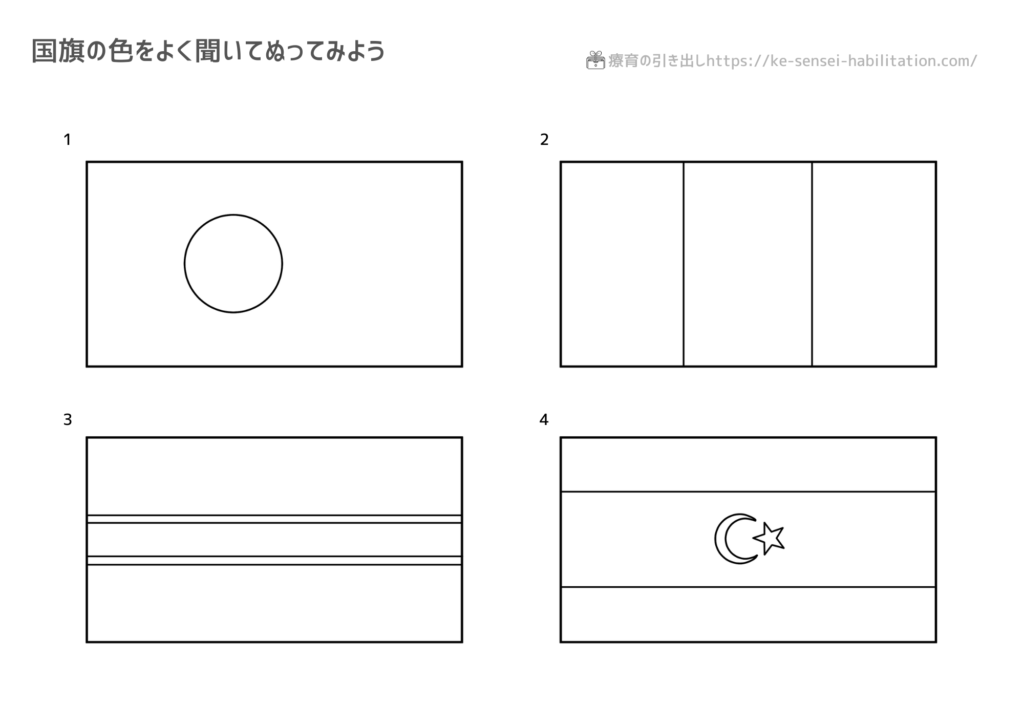 国旗の色をよく聞いてぬってみよう

療育の引き出しhttps://ke-sensei-habilitation.com/

1

2

3

4