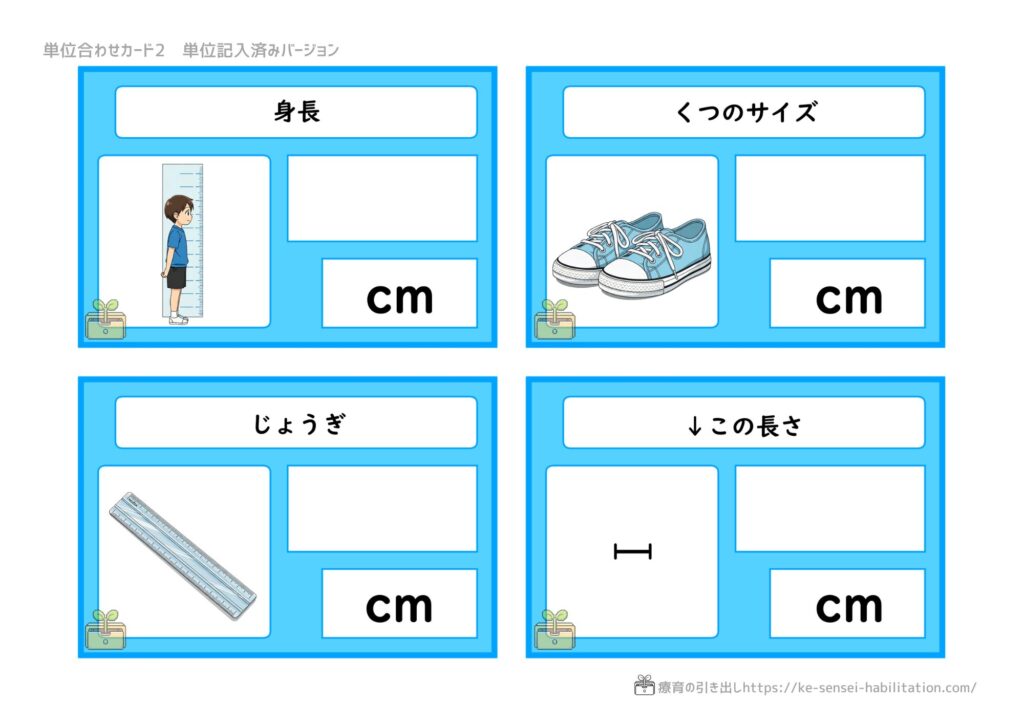 単位合わせカード2　単位記入済みバージョン

身長

cm

くつのサイズ

cm

じょうぎ

cm

↓この長さ

cm

療育の引き出しhttps://ke-sensei-habilitation.com/