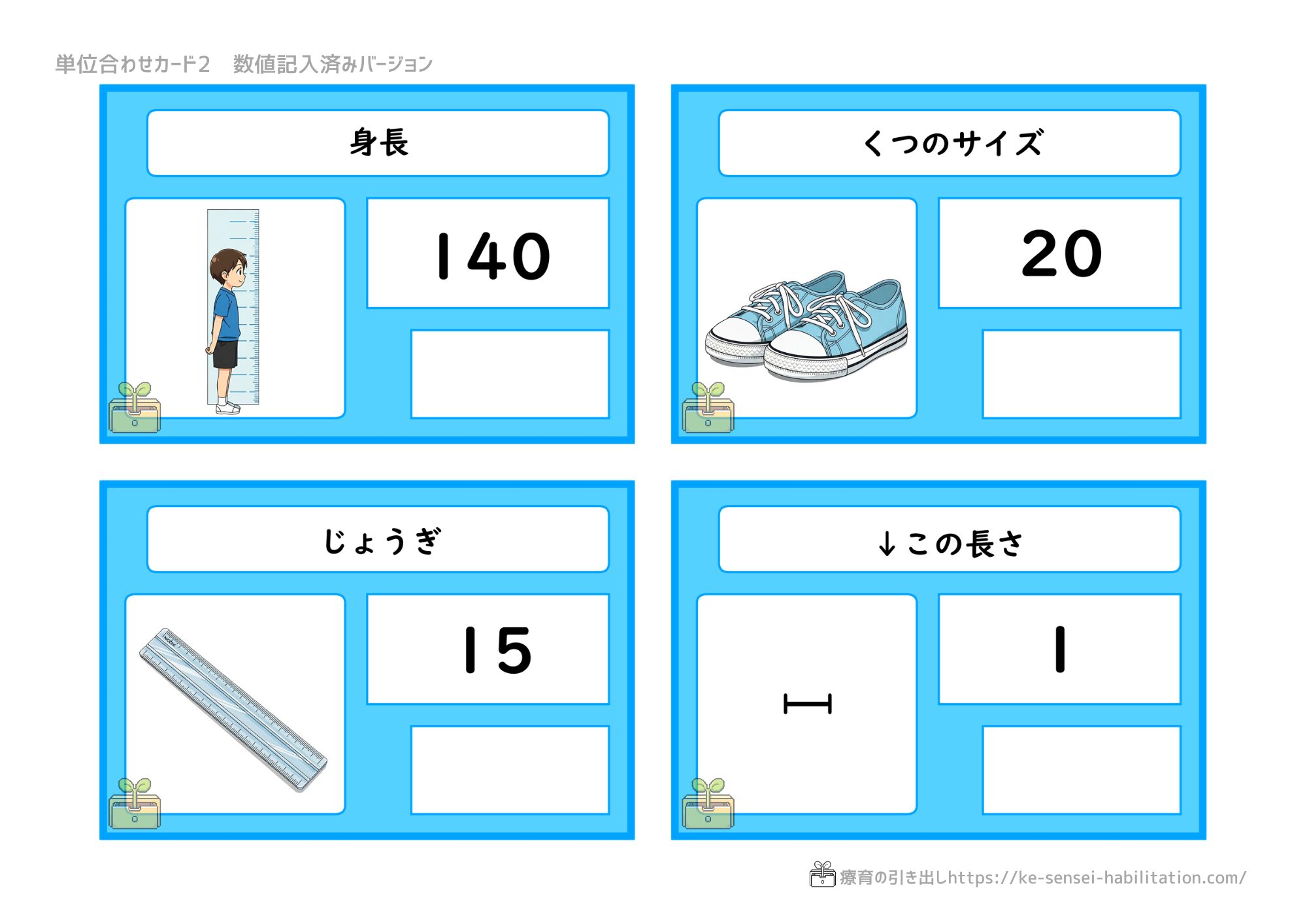 単位合わせカード2　数値記入済みバージョン

身長

140

くつのサイズ

20

じょうぎ

15

↓この長さ

1

療育の引き出しhttps://ke-sensei-habilitation.com/