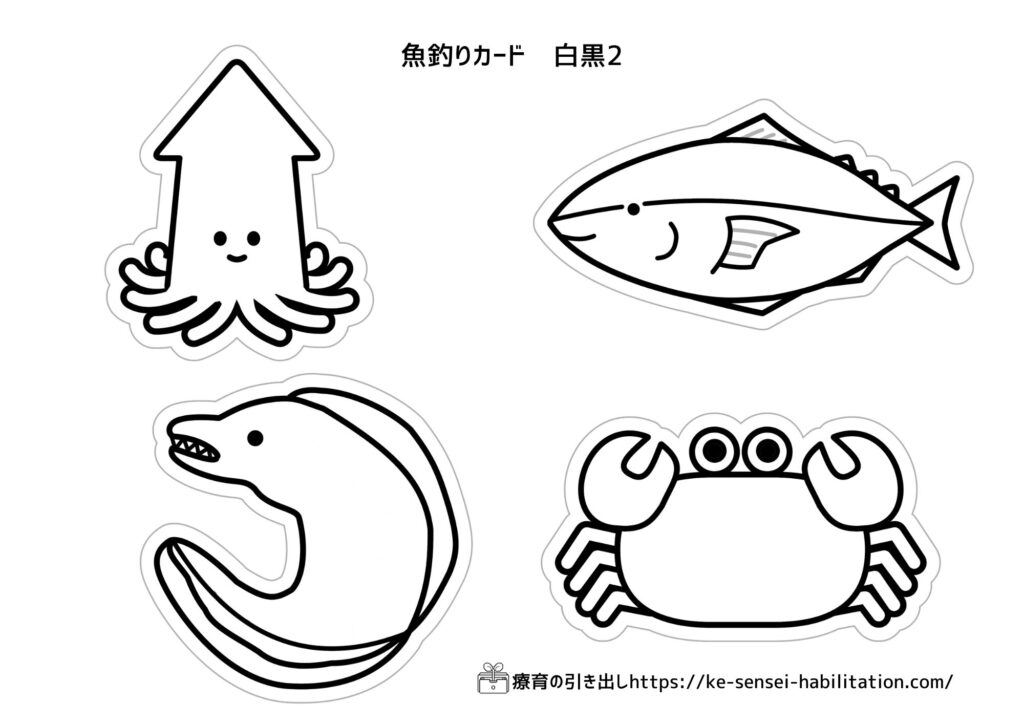 魚釣りカード　白黒2

療育の引き出しhttps://ke-sensei-habilitation.com/