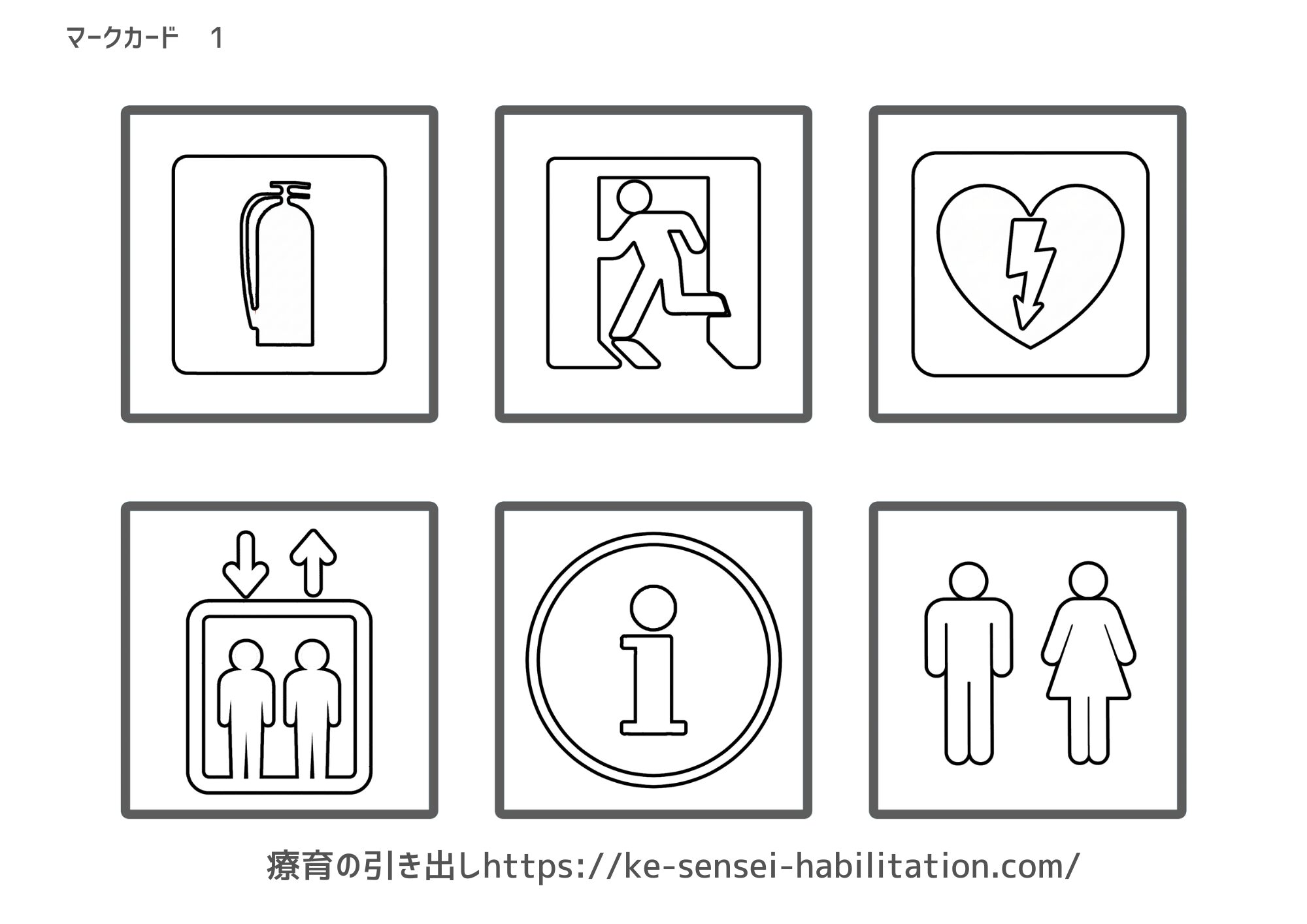 マークカード　1

i

療育の引き出しhttps://ke-sensei-habilitation.com/