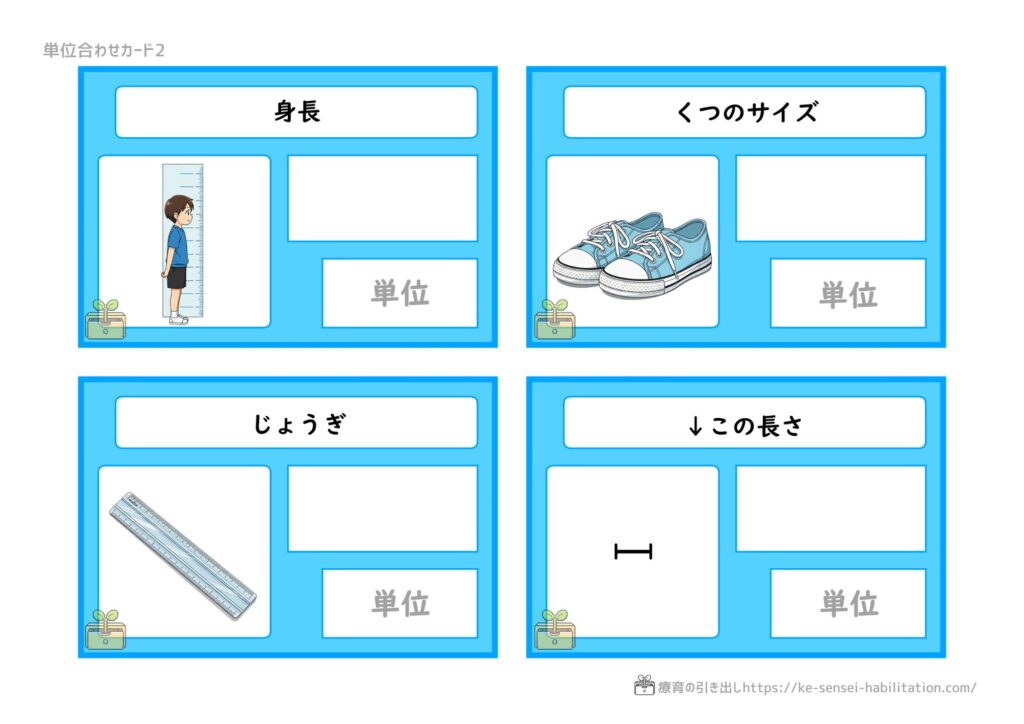 単位合わせカード2

身長

単位

くつのサイズ

単位

じょうぎ

単位

↓この長さ

単位

療育の引き出しhttps://ke-sensei-habilitation.com/