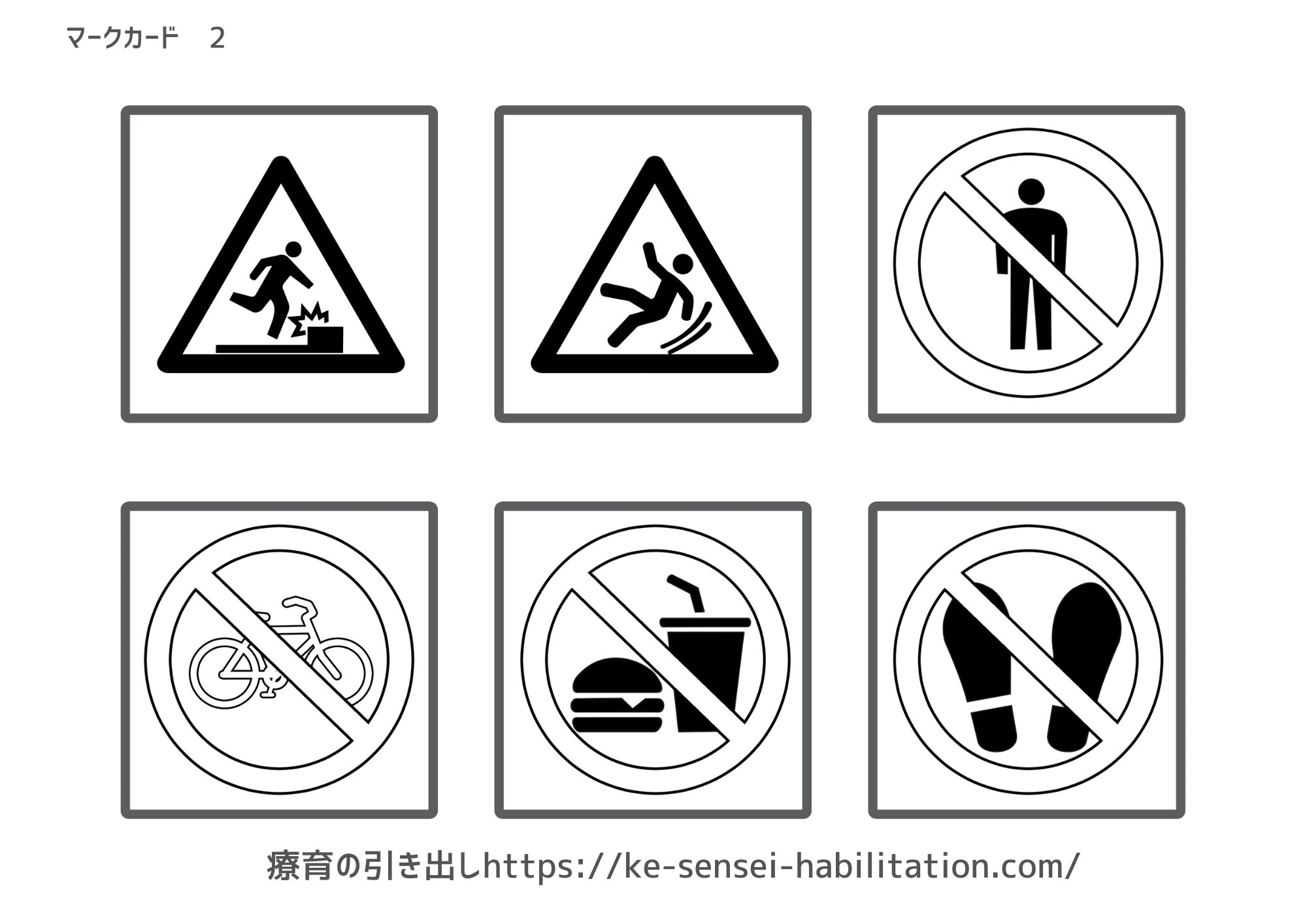 マークカード　2

療育の引き出しhttps://ke-sensei-habilitation.com/