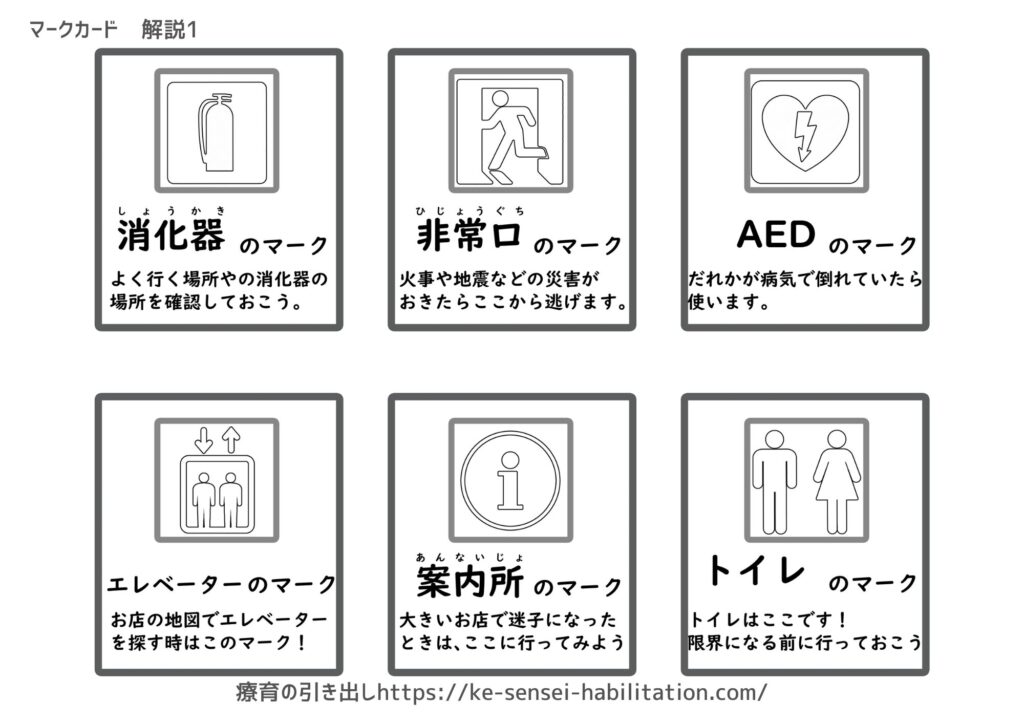 マークカード　解説1

しょうかき
消化器 のマーク
よく行く場所やの消化器の場所を確認しておこう。

ひじょうぐち
非常口 のマーク
火事や地震などの災害がおきたらここから逃げます。

AED のマーク
だれかが病気で倒れていたら使います。

エレベーターのマーク
お店の地図でエレベーターを探す時はこのマーク！

あんないじょ
案内所 のマーク
大きいお店で迷子になったときは、ここに行ってみよう

トイレ のマーク
トイレはここです！
限界になる前に行っておこう

療育の引き出しhttps://ke-sensei-habilitation.com/