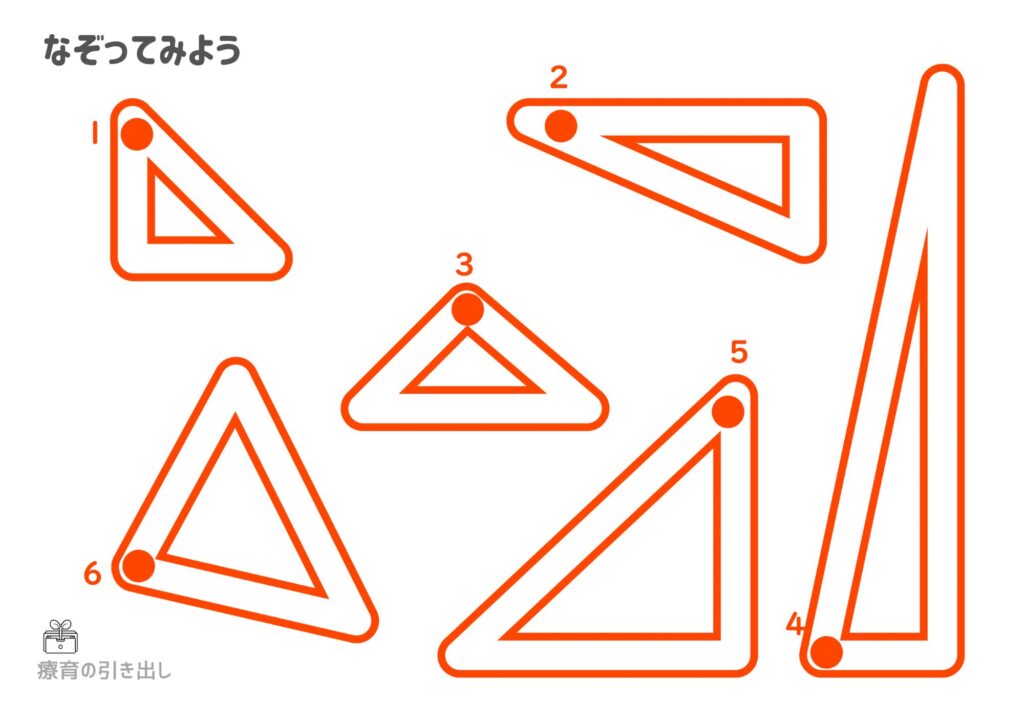 なぞってみよう

1

2

3

5

6

4

療育の引き出し