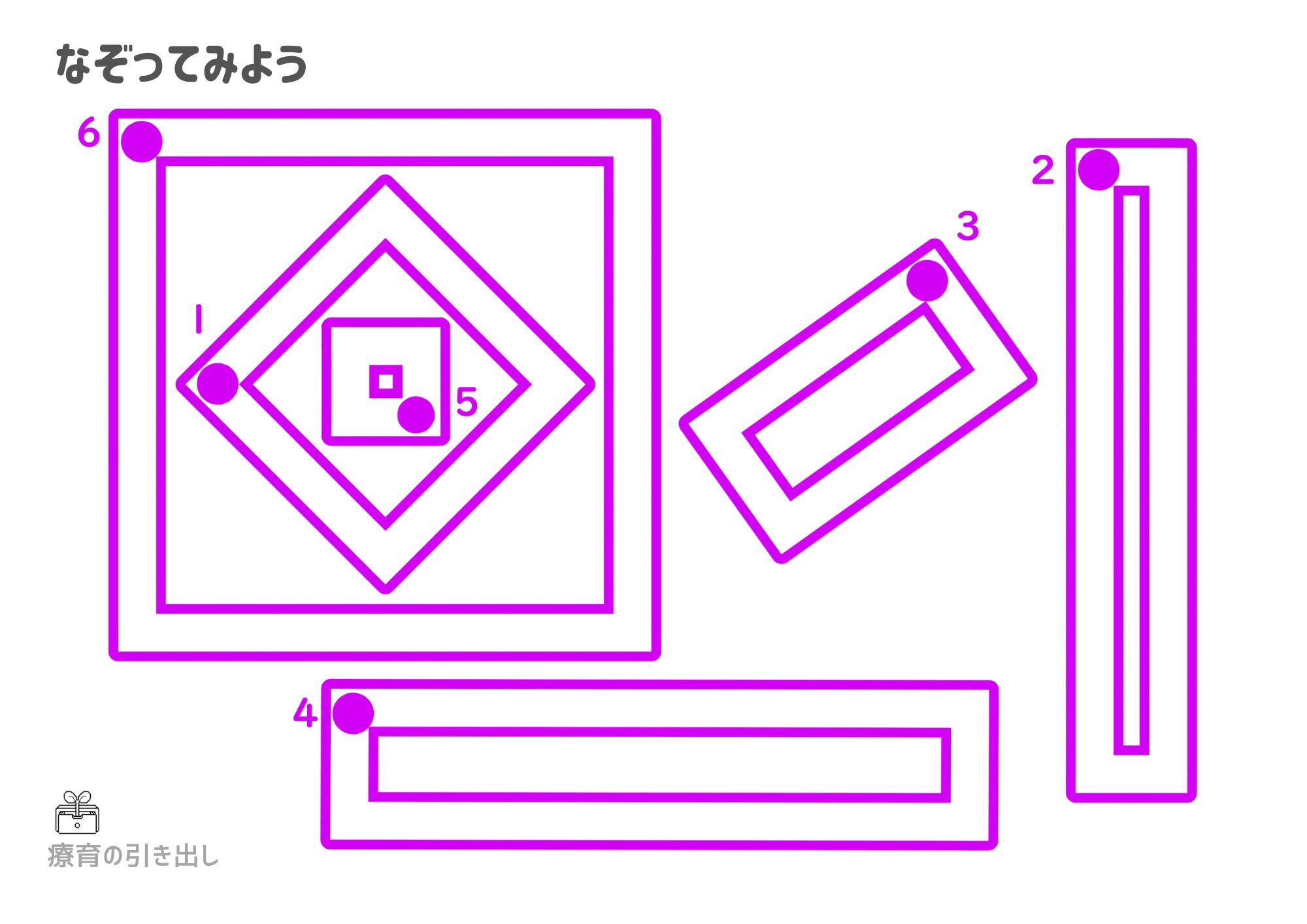 なぞってみよう

6

2

3

1

5

4

療育の引き出し