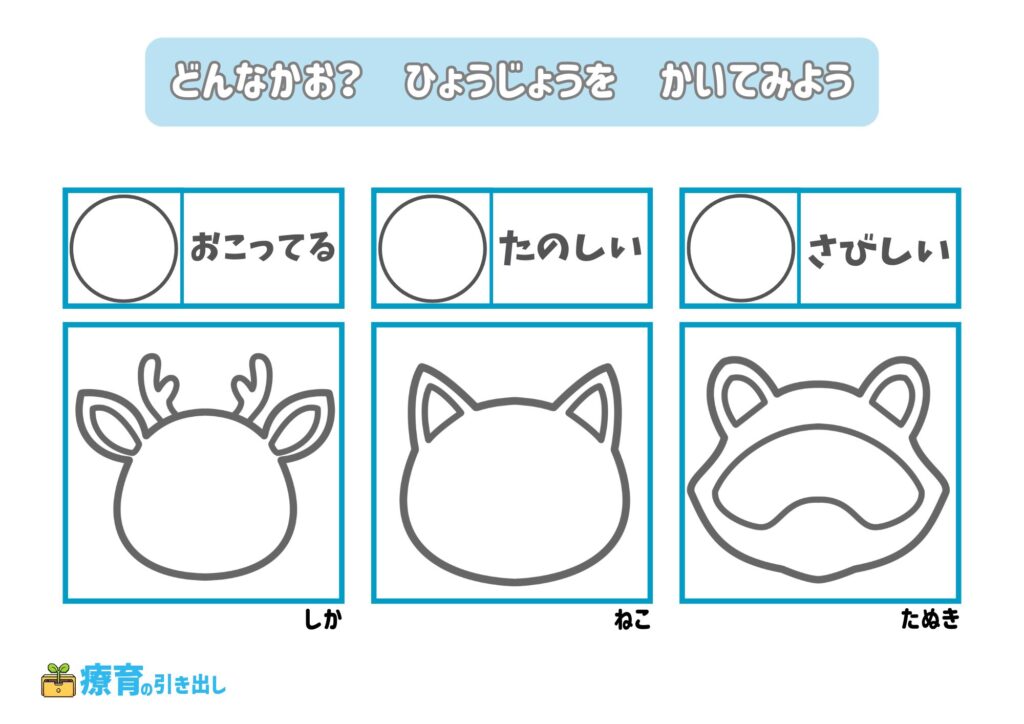 どんなかお？　ひょうじょうを　かいてみよう

おこってる

たのしい

さびしい

しか

ねこ

たぬき

療育の引き出し