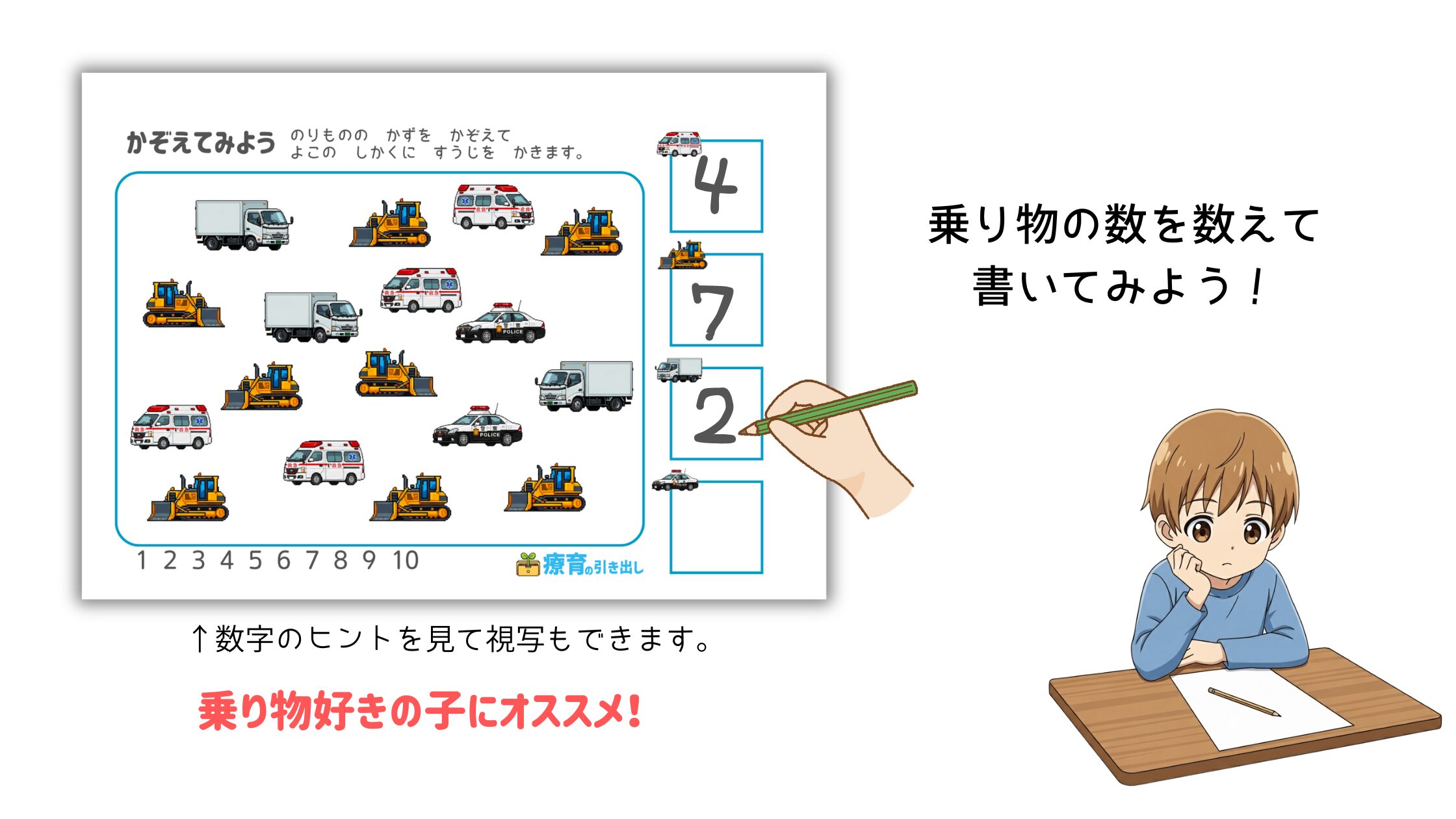 かぞえてみよう のりものの かずを かぞえて よこの しかくに すうじを かきます。

POLICE

POLICE

4

7

2

1 2 3 4 5 6 7 8 9 10

療育の引き出し

乗り物の数を数えて
書いてみよう！

↑数字のヒントを見て視写もできます。

乗り物好きの子にオススメ！