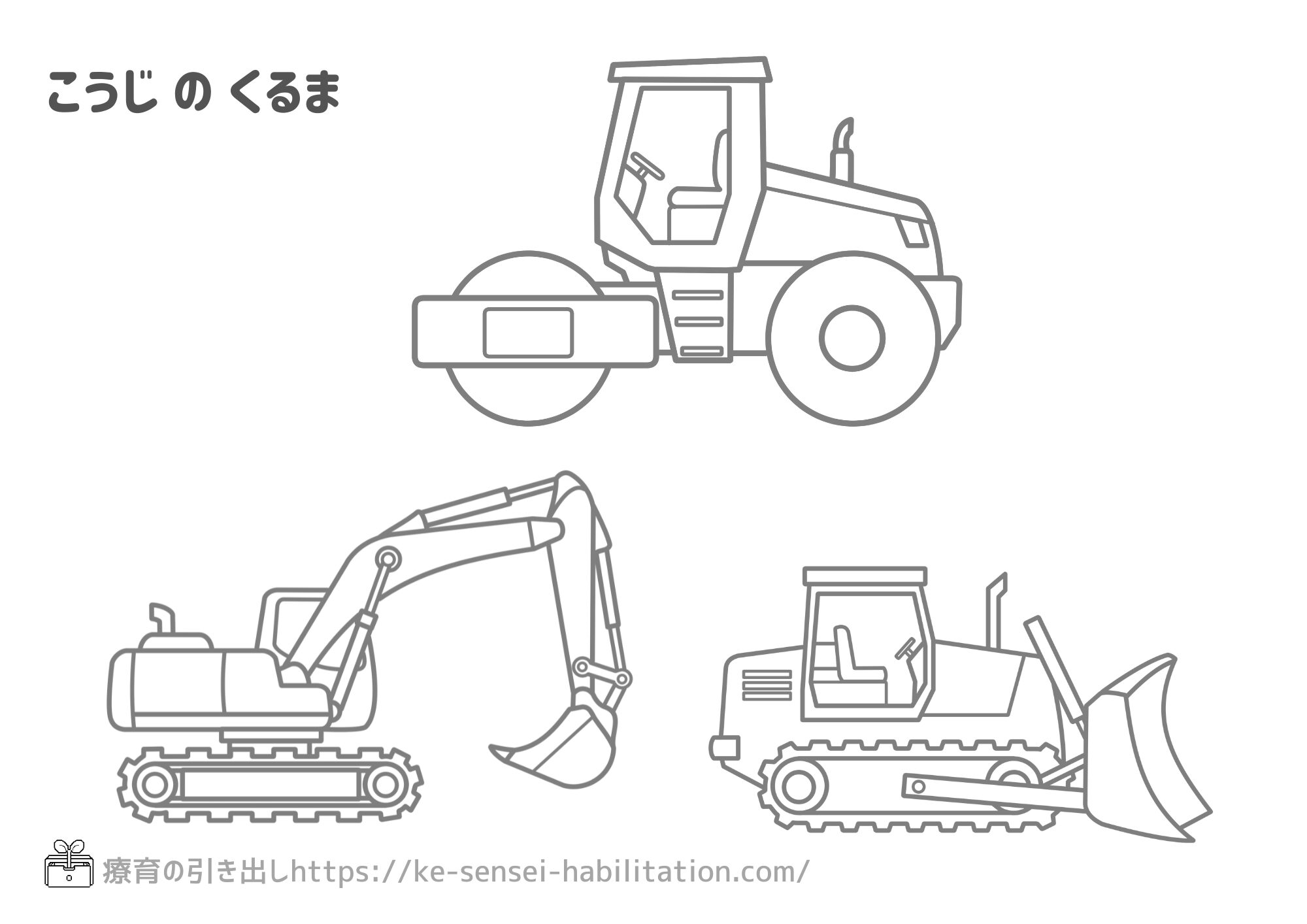 こうじ の くるま

療育の引き出しhttps://ke-sensei-habilitation.com/